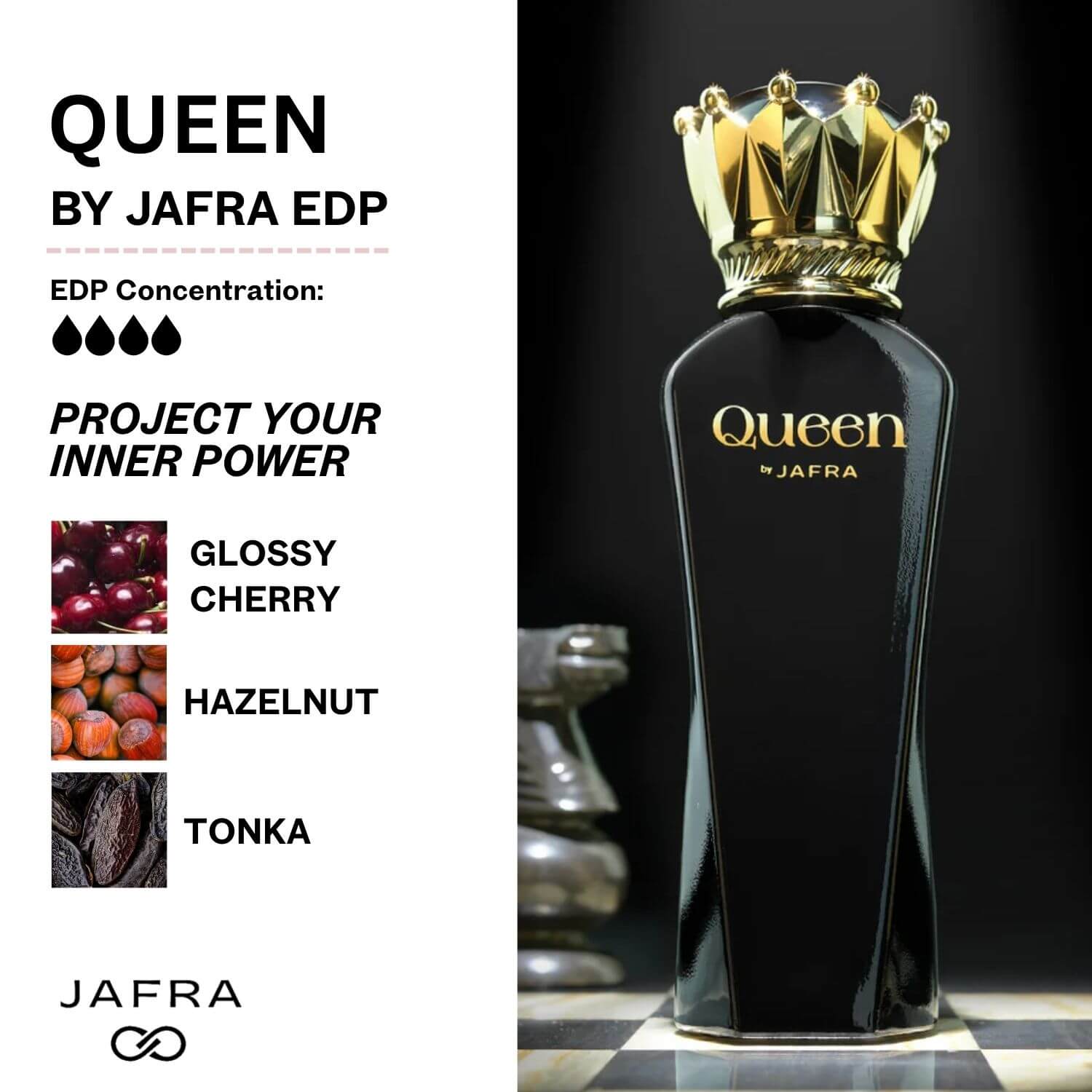 QUEEN
BY JAFRA EDP

EDP Concentration:

PROJECT YOUR INNER POWER

GLOSSY CHERRY

HAZELNUT

TONKA

JAFRA

Queen
by JAFRA