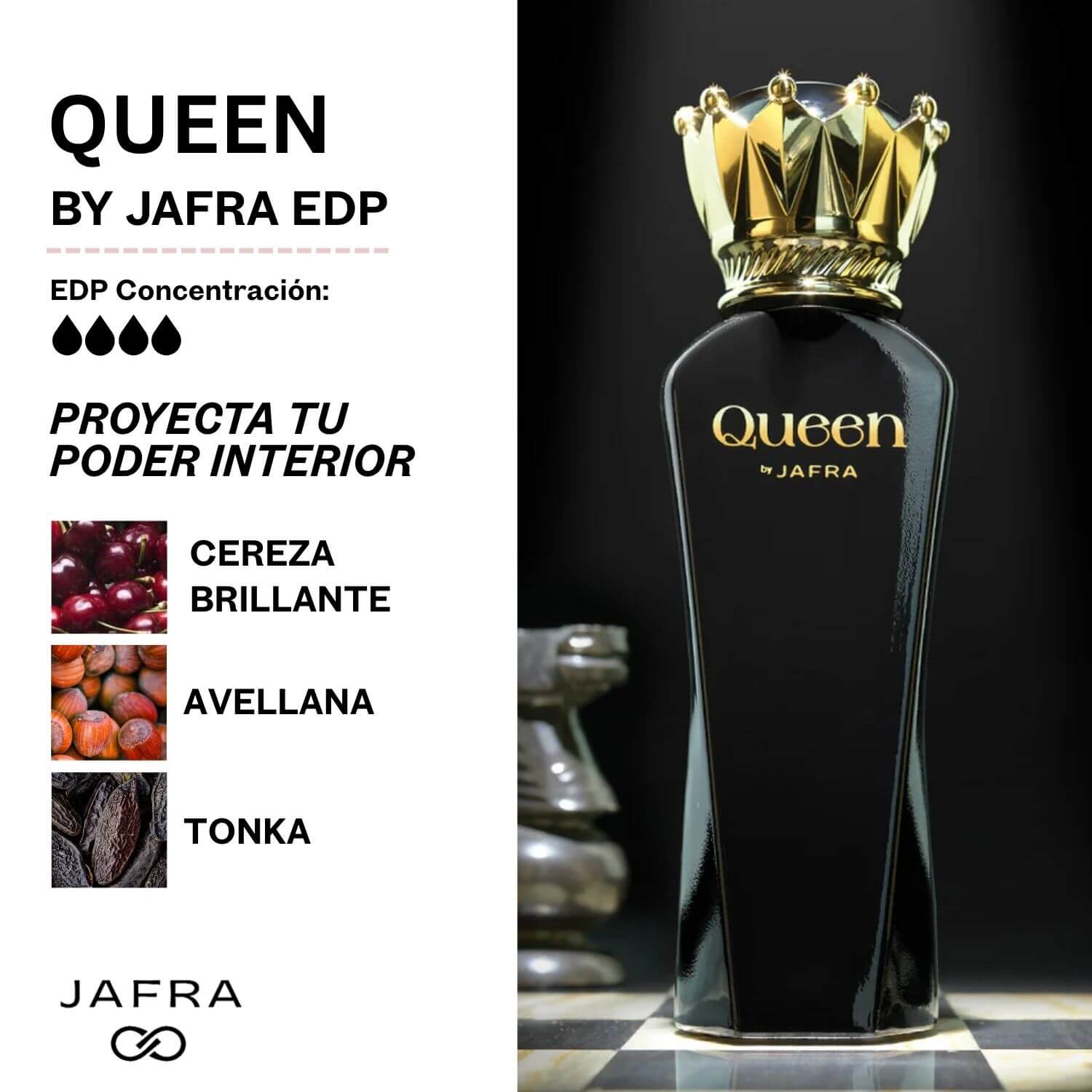 QUEEN
BY JAFRA EDP

EDP Concentración:

PROYECTA TU PODER INTERIOR

CEREZA BRILLANTE

AVELLANA

TONKA

JAFRA

Queen
by JAFRA